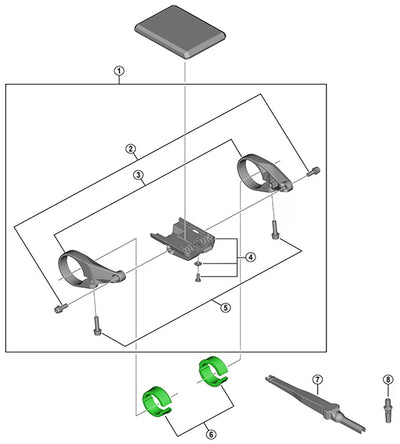 1
2
3
4
5
6
7
8