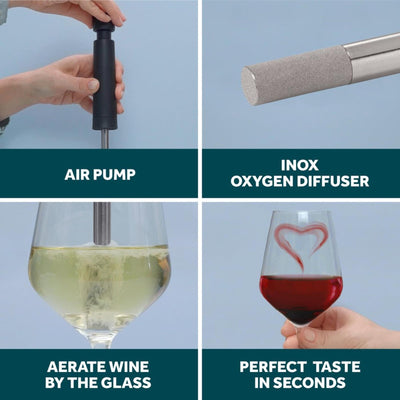 AIR PUMP

INOX
OXYGEN DIFFUSER

AERATE WINE
BY THE GLASS

PERFECT TASTE
IN SECONDS