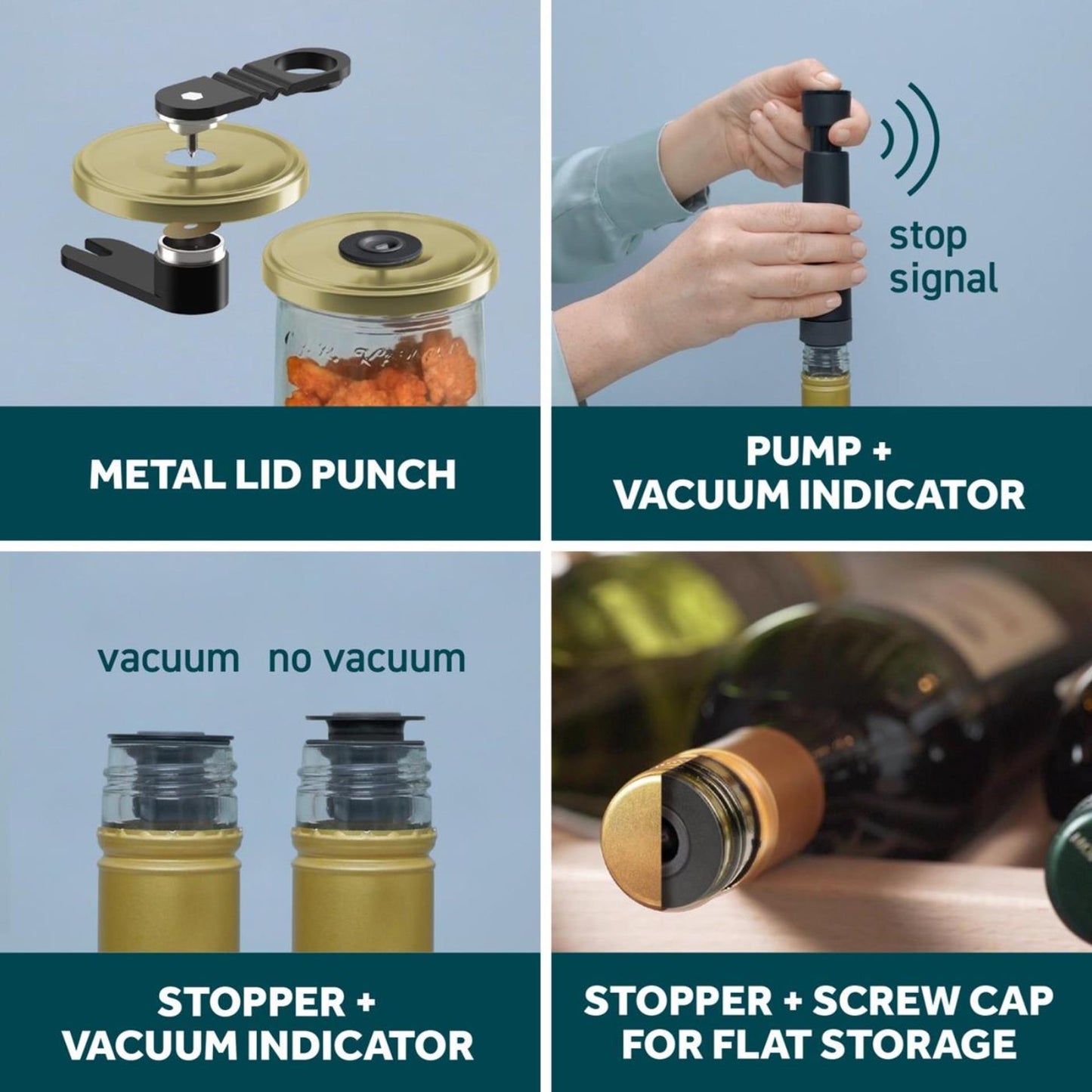 METAL LID PUNCH

stop signal

PUMP + VACUUM INDICATOR

vacuum no vacuum

STOPPER + VACUUM INDICATOR

STOPPER + SCREW CAP FOR FLAT STORAGE