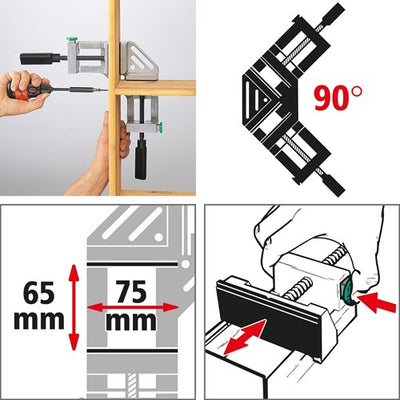 90°

65 mm

75 mm