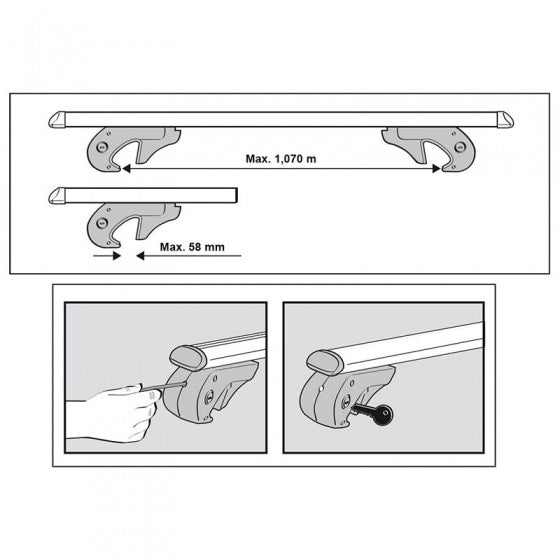 Max. 1,070 m

Max. 58 mm