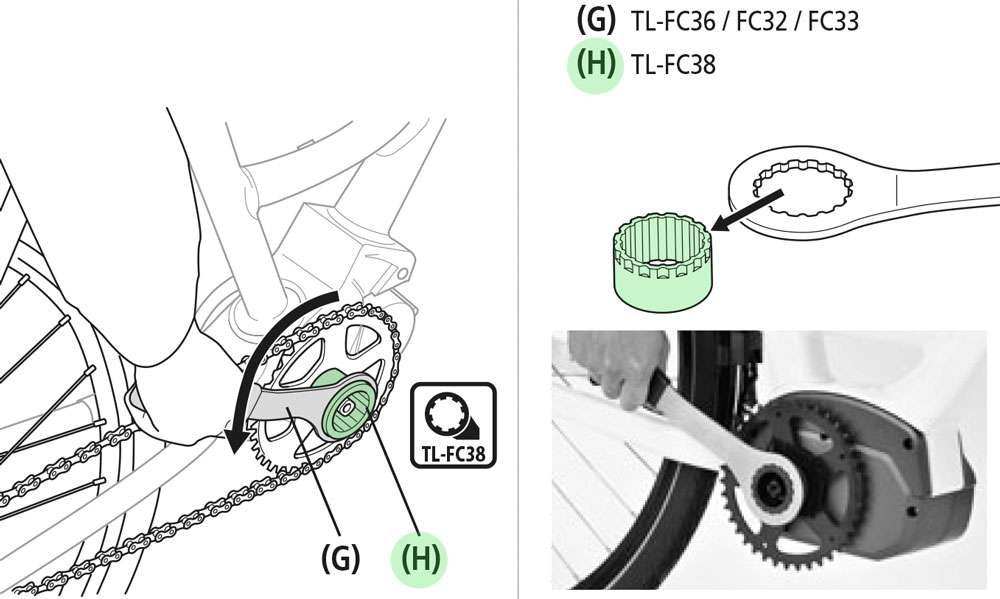 (G) TL-FC36 / FC32 / FC33
(H) TL-FC38

TL-FC38

(G) (H)