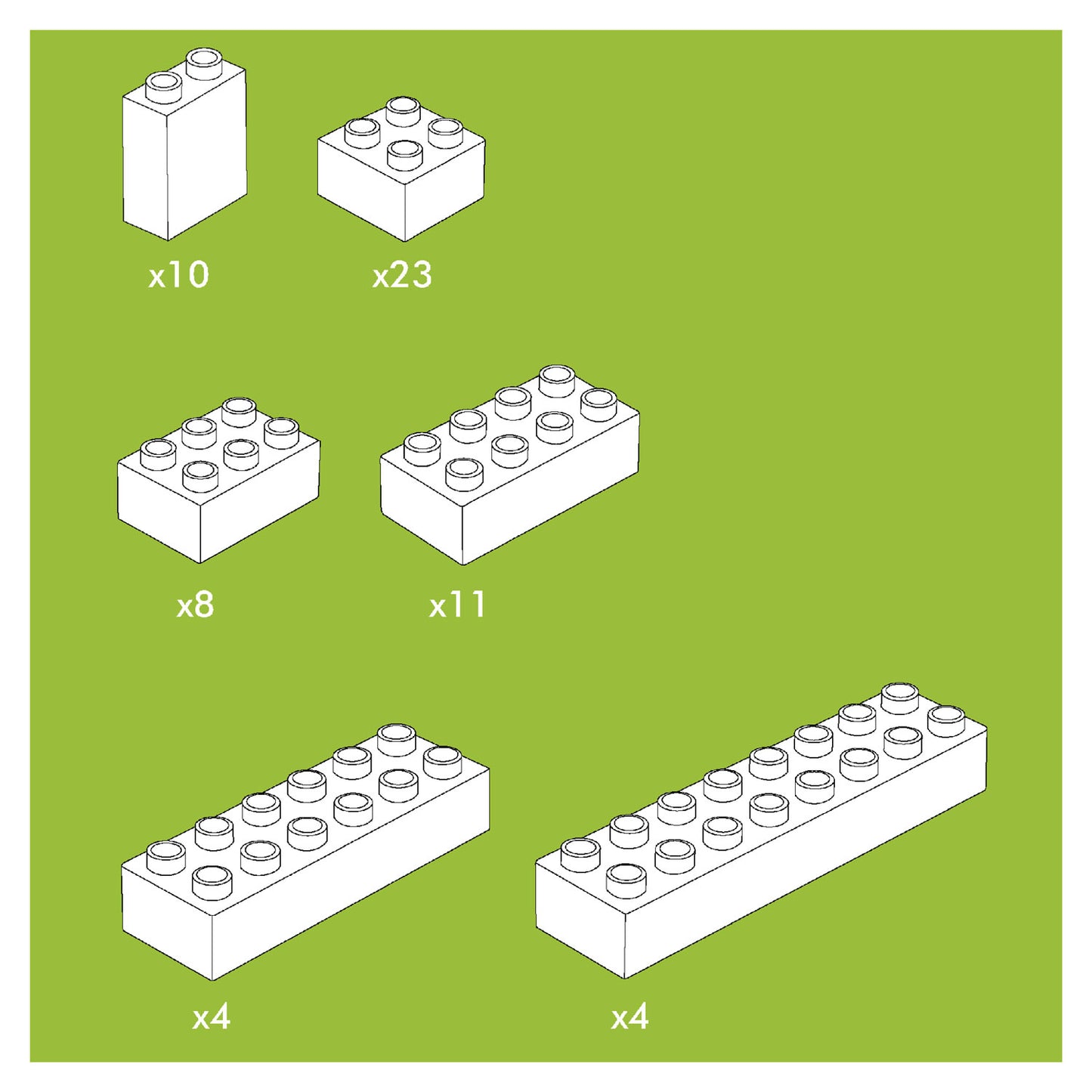 x10 x23

x8 x11

x4 x4